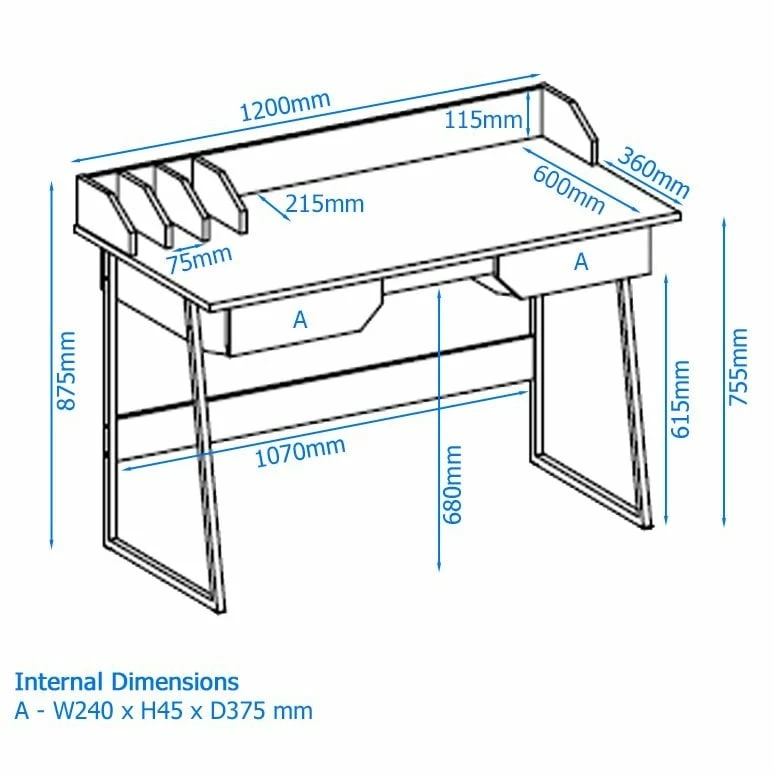 1200mm
115mm
360mm
600mm
215mm
75mm
A
A
875mm
1070mm
680mm
615mm
755mm

Internal Dimensions
A - W240 x H45 x D375 mm