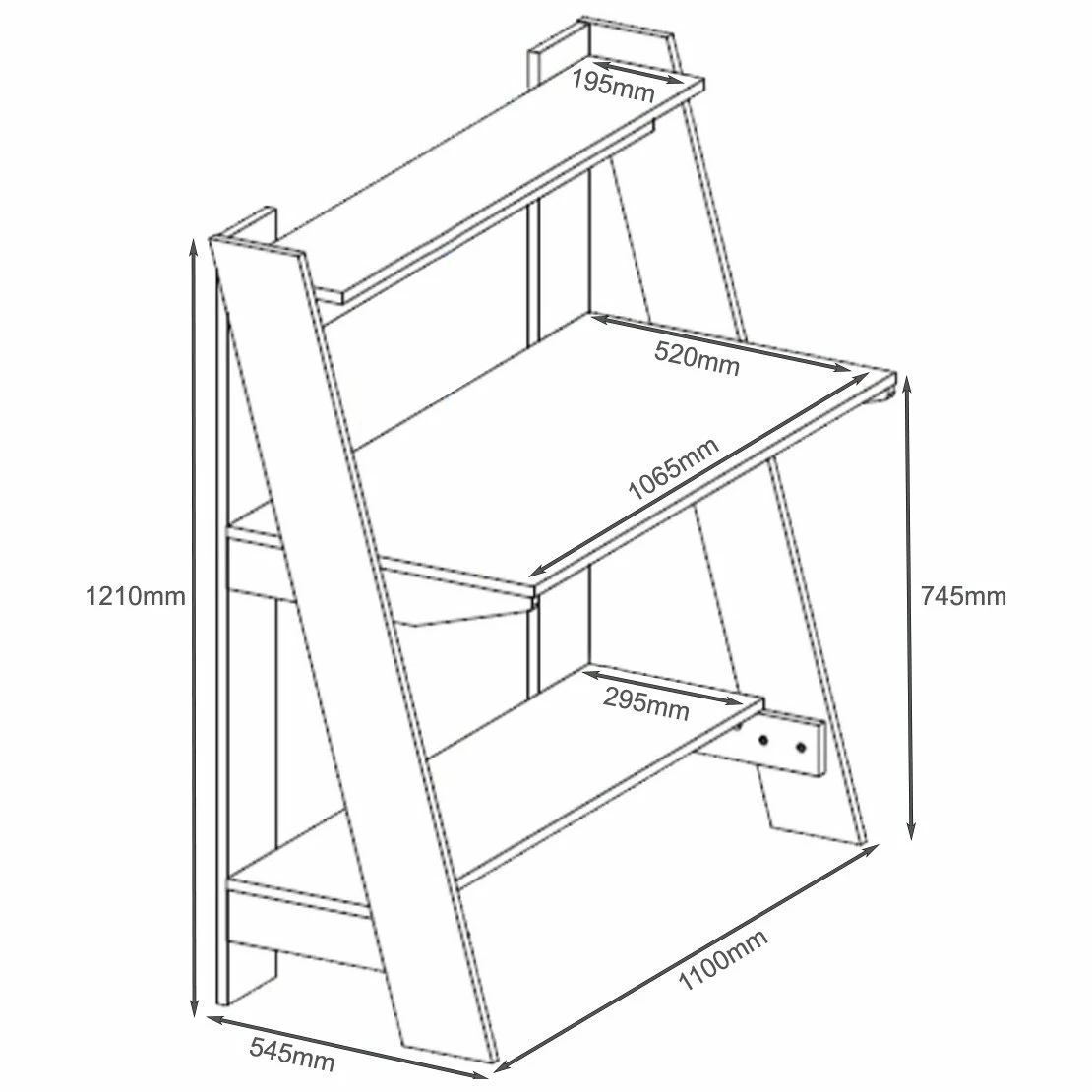 195mm
520mm
1065mm
1210mm
745mm
295mm
1100mm
545mm