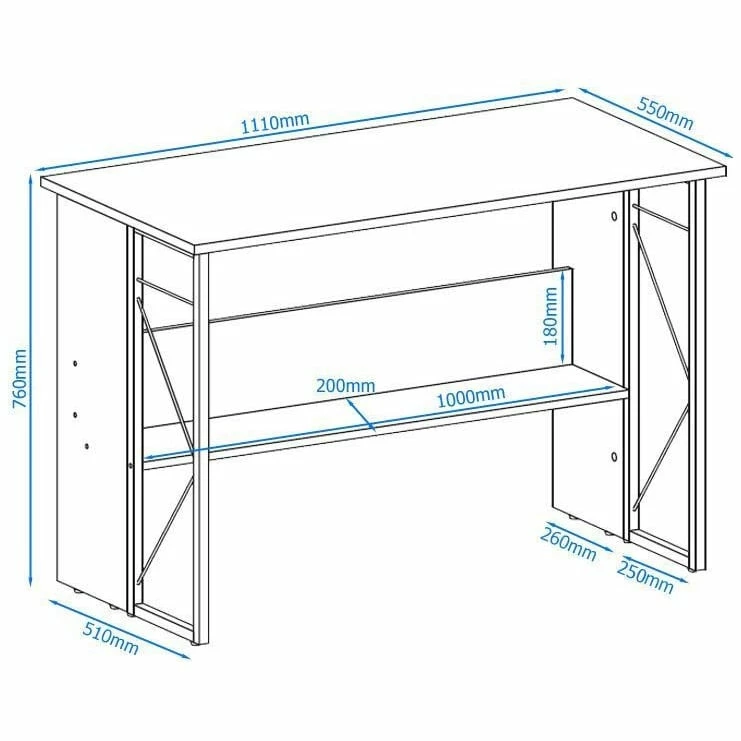 1110mm
550mm
760mm
180mm
200mm
1000mm
260mm
250mm
510mm